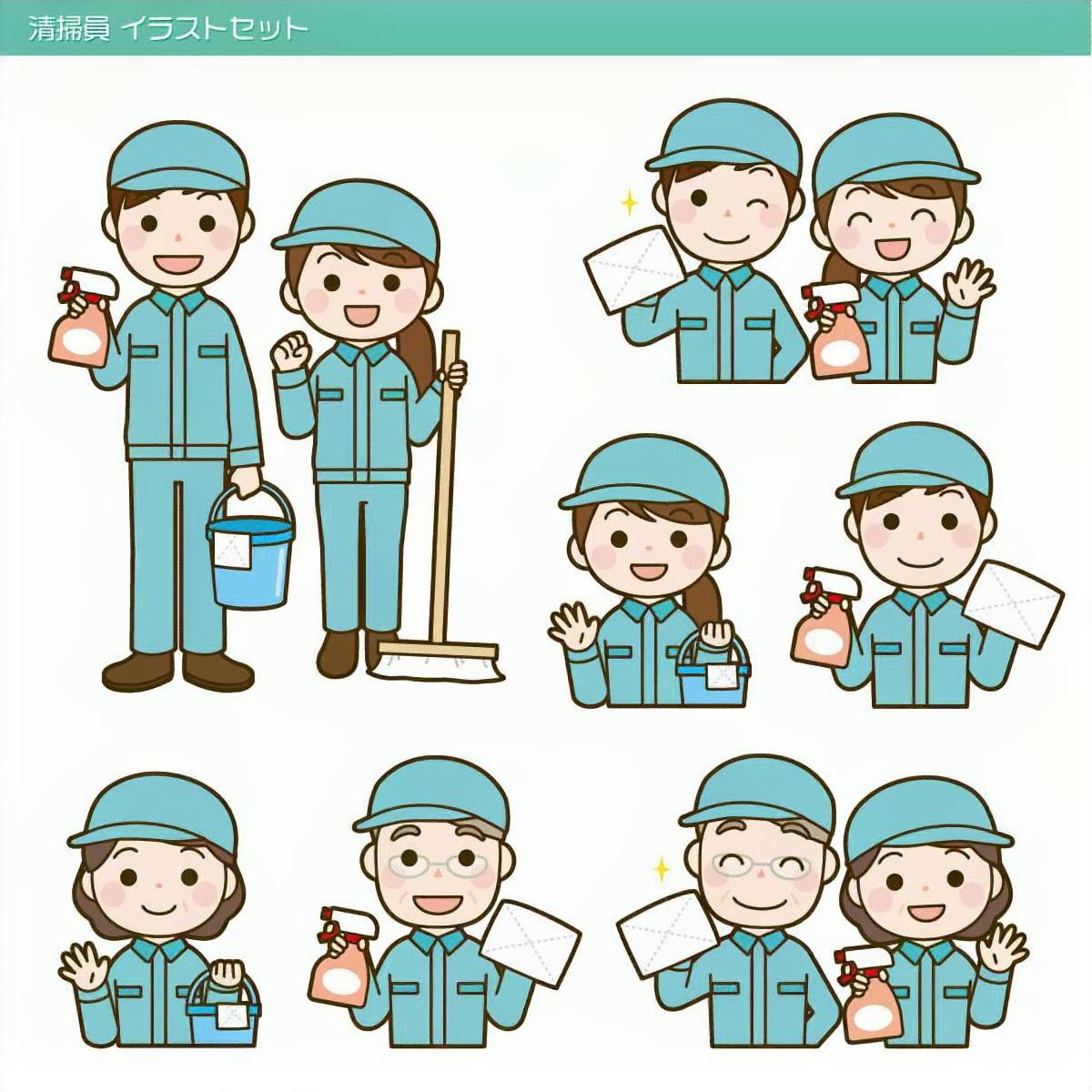 清掃員 イラストセット